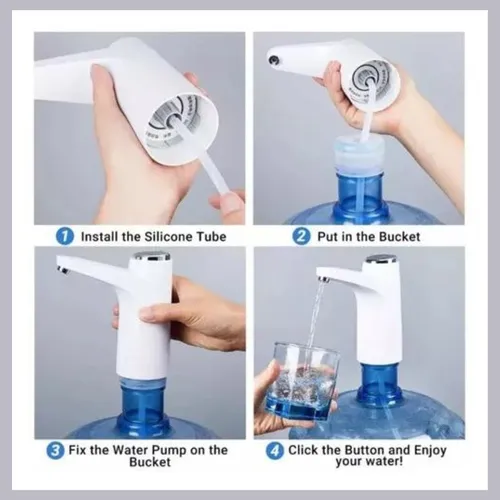 1 Install the Silicone Tube

2 Put in the Bucket

3 Fix the Water Pump on the Bucket

4 Click the Button and Enjoy your water!