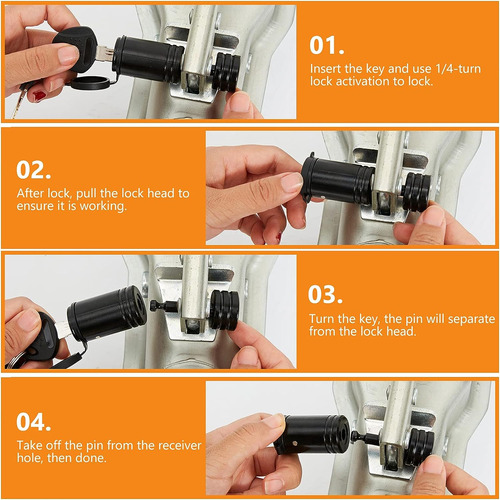 01.

Insert the key and use 1/4-turn lock activation to lock.

02.

After lock, pull the lock head to ensure it is working.

03.

Turn the key, the pin will separate from the lock head.

04.

Take off the pin from the receiver hole, then done.