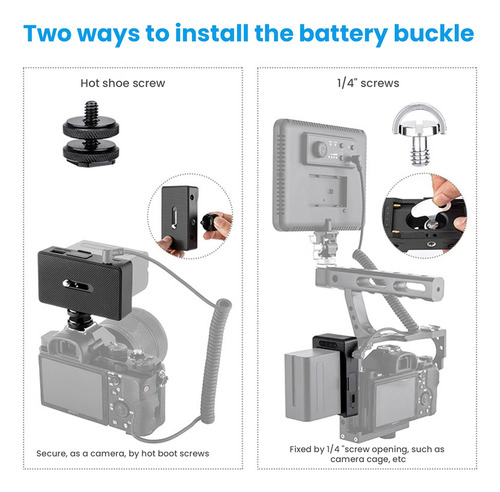 Two ways to install the battery buckle

Hot shoe screw

Secure, as a camera, by hot boot screws

1/4" screws

Fixed by 1/4 "screw opening, such as camera cage, etc