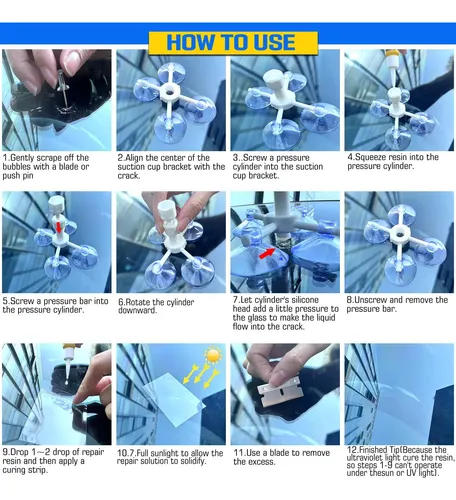 HOW TO USE

1.Gently scrape off the bubbles with a blade or push pin

2.Align the center of the suction cup bracket with the crack.

3..Screw a pressure cylinder into the suction cup bracket.

4.Squeeze resin into the pressure cylinder.

5.Screw a pressure bar into the pressure cylinder.

6.Rotate the cylinder downward.

7.Let cylinder's silicone head add a little pressure to the glass to make the liquid flow into the crack.

8.Unscrew and remove the pressure bar.

9.Drop 1~2 drop of repair resin and then apply a curing strip.

10.7.Full sunlight to allow the repair solution to solidify.

11.Use a blade to remove the excess.

12.Finished Tip(Because the ultraviolet light cure the resin, so steps 1-9 can't operate under thesun or UV light).