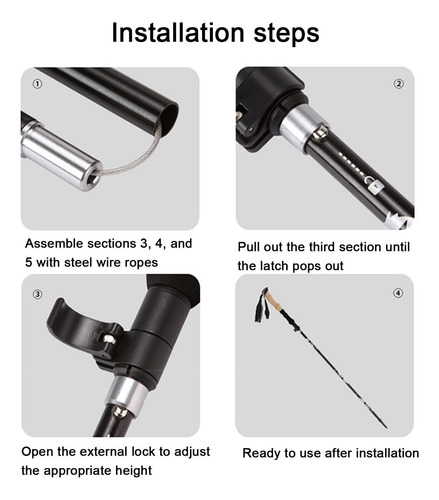 Installation steps

①

Assemble sections 3, 4, and 5 with steel wire ropes

②

Pull out the third section until the latch pops out

③

Open the external lock to adjust the appropriate height

④

Ready to use after installation