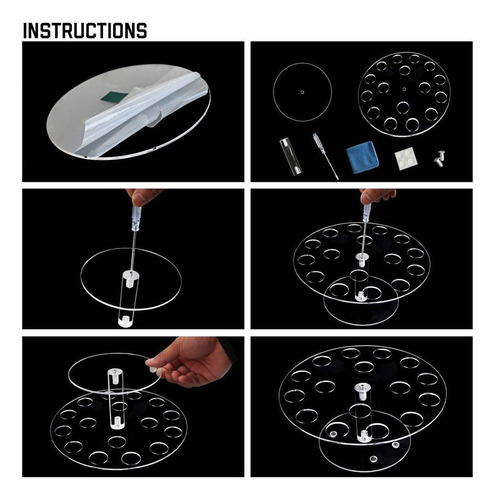 INSTRUCTIONS