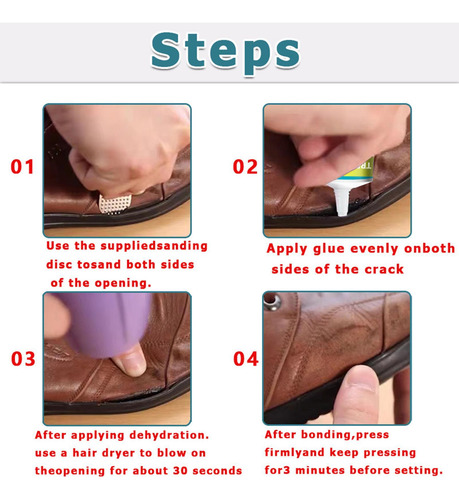 Steps

01

Use the suppliedsanding disc tosand both sides of the opening.

02

Apply glue evenly onboth sides of the crack

03

After applying dehydration. use a hair dryer to blow on theopening for about 30 seconds

04

After bonding,press firmlyand keep pressing for3 minutes before setting.