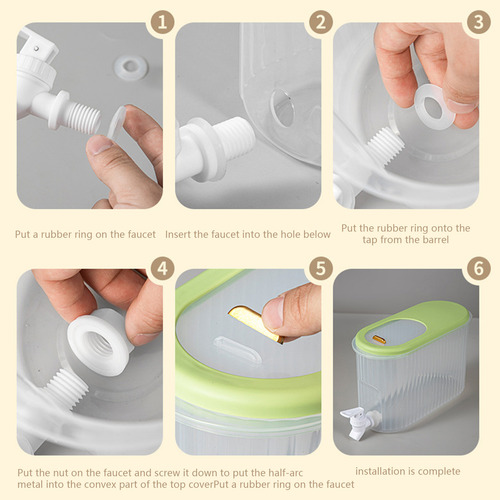 1

2

3

Put a rubber ring on the faucet

Insert the faucet into the hole below

Put the rubber ring onto the tap from the barrel

4

5

6

Put the nut on the faucet and screw it down to put the half-arc metal into the convex part of the top coverPut a rubber ring on the faucet

installation is complete