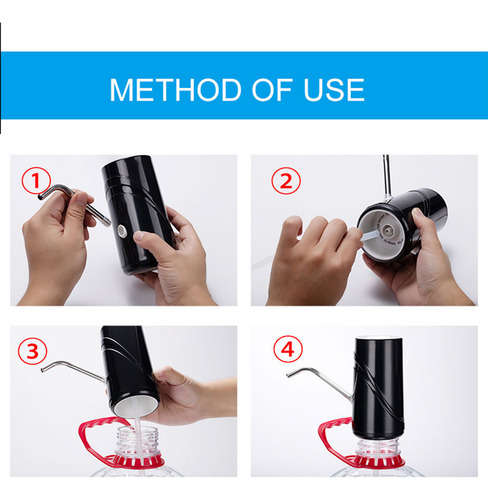 METHOD OF USE

1

2

3

4