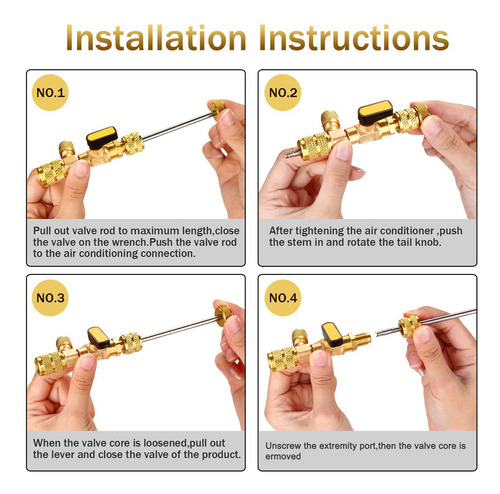 Installation Instructions

NO.1

Pull out valve rod to maximum length,close the valve on the wrench.Push the valve rod to the air conditioning connection.

NO.2

After tightening the air conditioner ,push the stem in and rotate the tail knob.

NO.3

When the valve core is loosened,pull out the lever and close the valve of the product.

NO.4

Unscrew the extremity port,then the valve core is ermoved