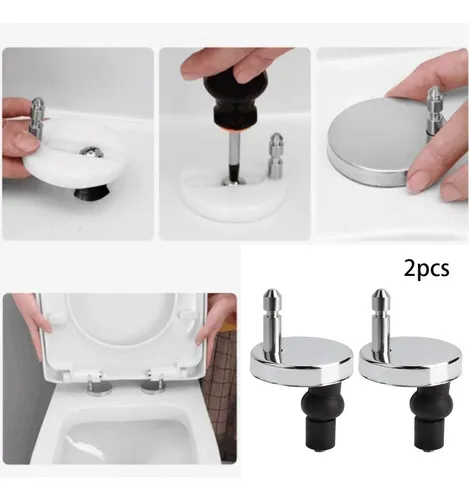 2pcs