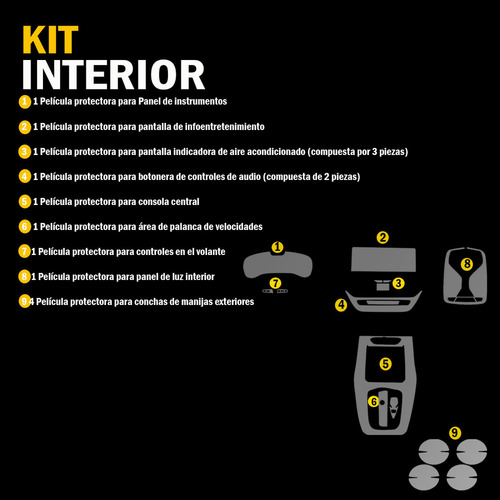 KIT
INTERIOR

1 1 Película protectora para Panel de instrumentos

2 1 Película protectora para pantalla de infoentretenimiento

3 1 Película protectora para pantalla indicadora de aire acondicionado (compuesta por 3 piezas)

4 1 Película protectora para botonera de controles de audio (compuesta de 2 piezas)

5 1 Película protectora para consola central

6 1 Película protectora para área de palanca de velocidades

7 1 Película protectora para controles en el volante

8 1 Película protectora para panel de luz interior

9 4 Película protectora para conchas de manijas exteriores

1

2

8

7

3

4

5

6

9