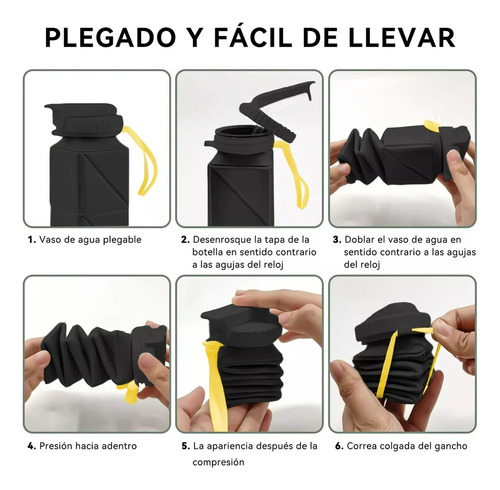 PLEGADO Y FÁCIL DE LLEVAR

1. Vaso de agua plegable

2. Desenrosque la tapa de la botella en sentido contrario a las agujas del reloj

3. Doblar el vaso de agua en sentido contrario a las agujas del reloj

4. Presión hacia adentro

5. La apariencia después de la compresión

6. Correa colgada del gancho