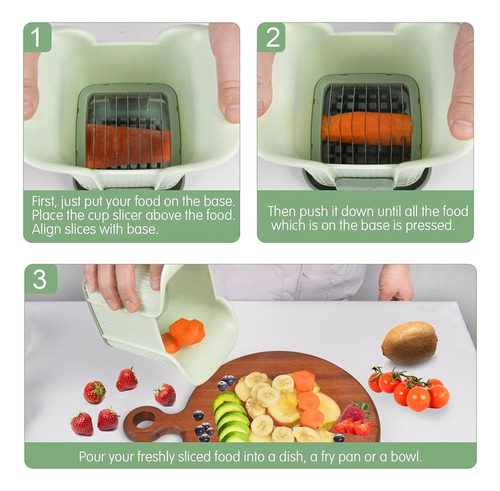 1

First, just put your food on the base. Place the cup slicer above the food. Align slices with base.

2

Then push it down until all the food which is on the base is pressed.

3

Pour your freshly sliced food into a dish, a fry pan or a bowl.