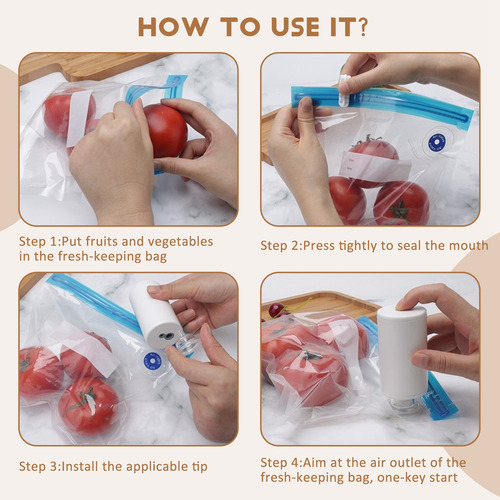 HOW TO USE IT?

Step 1:Put fruits and vegetables in the fresh-keeping bag

Step 2:Press tightly to seal the mouth

Step 3:Install the applicable tip

Step 4:Aim at the air outlet of the fresh-keeping bag, one-key start