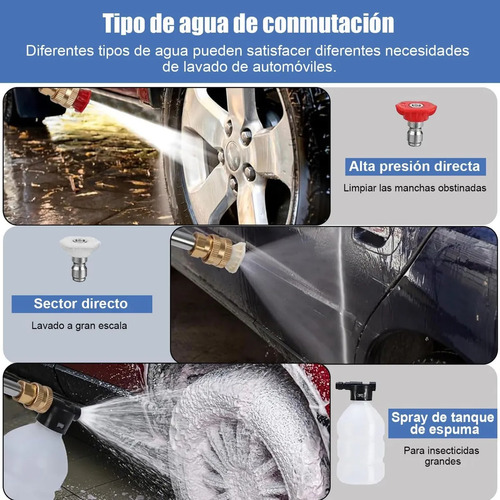 Tipo de agua de conmutación

Diferentes tipos de agua pueden satisfacer diferentes necesidades de lavado de automóviles.

Alta presión directa

Limpiar las manchas obstinadas

Sector directo

Lavado a gran escala

Spray de tanque de espuma

Para insecticidas grandes