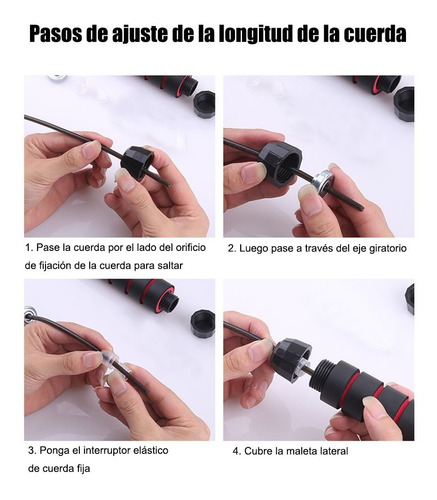 Pasos de ajuste de la longitud de la cuerda

1. Pase la cuerda por el lado del orificio de fijación de la cuerda para saltar

2. Luego pase a través del eje giratorio

3. Ponga el interruptor elástico de cuerda fija

4. Cubre la maleta lateral