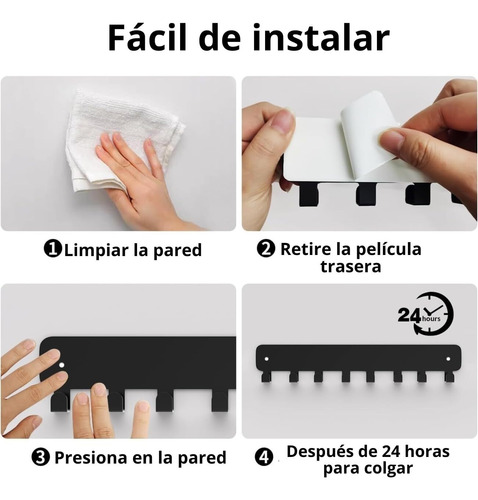 Fácil de instalar

❶Limpiar la pared

❷ Retire la película trasera

24 hours

❸ Presiona en la pared

❹ Después de 24 horas para colgar