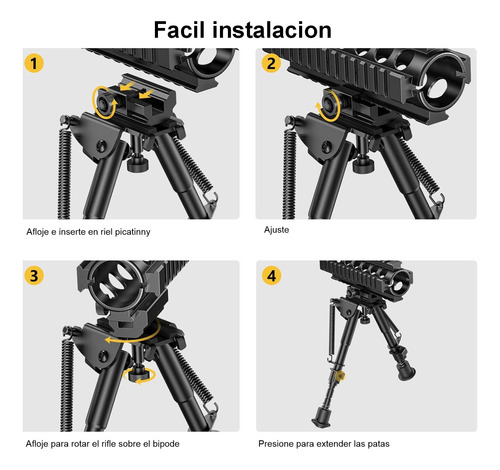 Facil instalacion

1

Afloje e inserte en riel picatinny

2

Ajuste

3

Afloje para rotar el rifle sobre el bipode

4

Presione para extender las patas