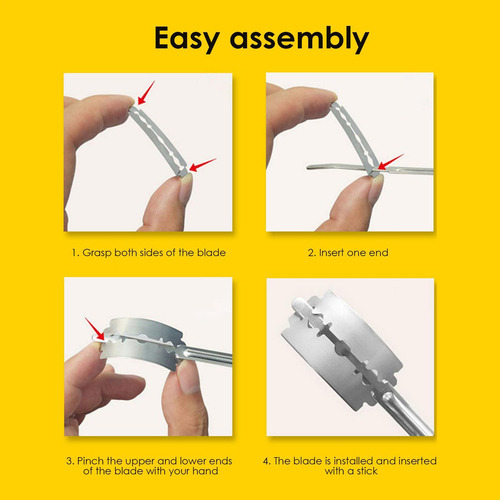 Easy assembly

1. Grasp both sides of the blade

2. Insert one end

3. Pinch the upper and lower ends of the blade with your hand

4. The blade is installed and inserted with a stick