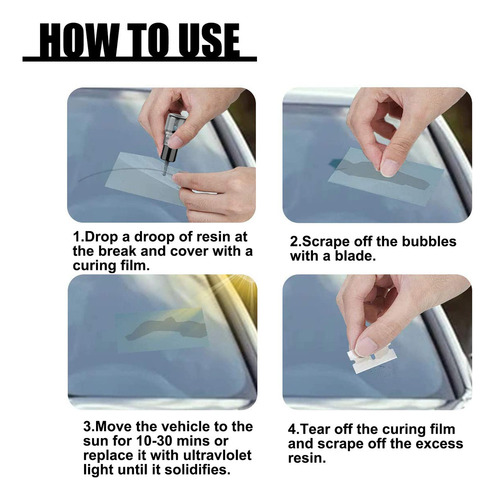 HOW TO USE

1.Drop a droop of resin at the break and cover with a curing film.

2.Scrape off the bubbles with a blade.

3.Move the vehicle to the sun for 10-30 mins or replace it with ultravlolet light until it solidifies.

4.Tear off the curing film and scrape off the excess resin.