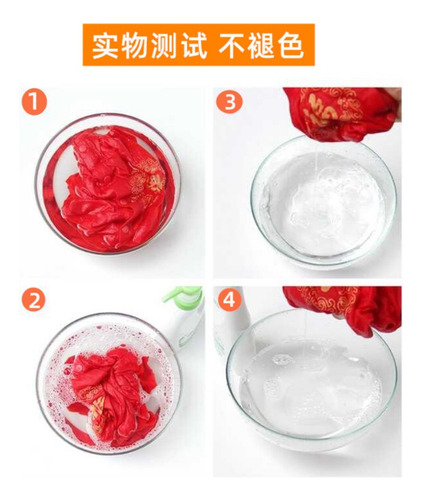 实物测试 不褪色

1

3

2

4