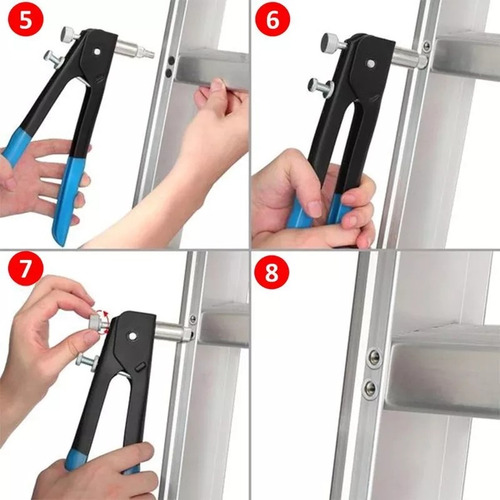 5

6

7

8