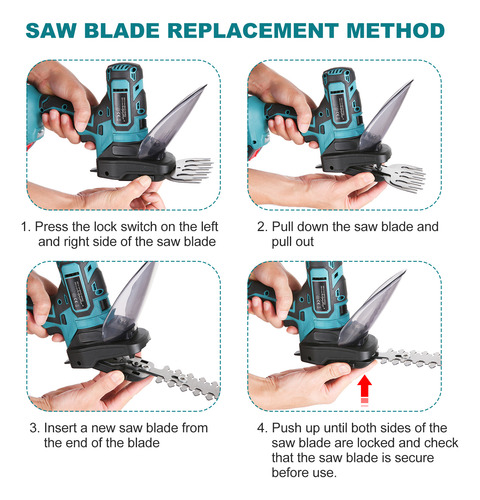 SAW BLADE REPLACEMENT METHOD

1. Press the lock switch on the left and right side of the saw blade

2. Pull down the saw blade and pull out

3. Insert a new saw blade from the end of the blade

4. Push up until both sides of the saw blade are locked and check that the saw blade is secure before use.