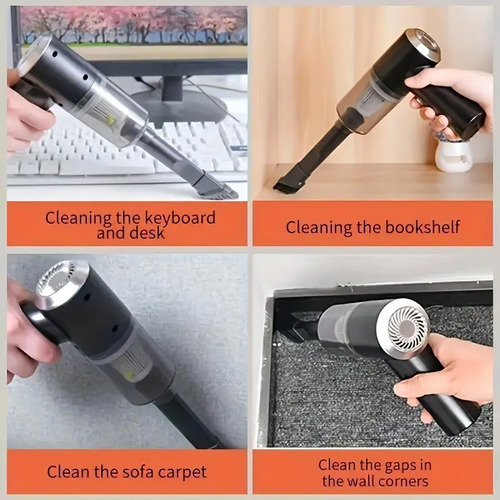 Cleaning the keyboard and desk

Cleaning the bookshelf

Clean the sofa carpet

Clean the gaps in the wall corners