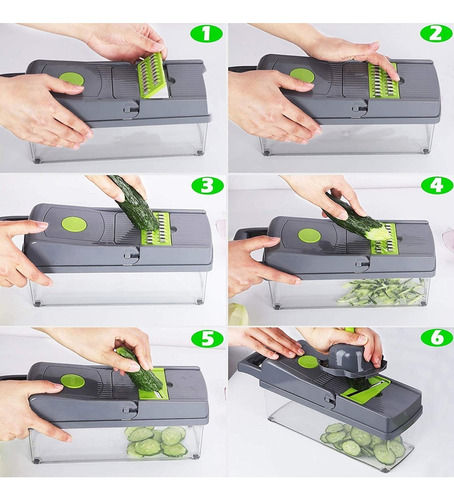 1
2
3
4
5
6