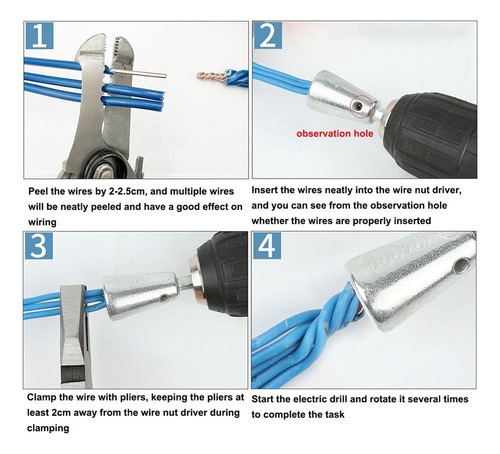 1

Peel the wires by 2-2.5cm, and multiple wires will be neatly peeled and have a good effect on wiring

2

observation hole

Insert the wires neatly into the wire nut driver, and you can see from the observation hole whether the wires are properly inserted

3

Clamp the wire with pliers, keeping the pliers at least 2cm away from the wire nut driver during clamping

4

Start the electric drill and rotate it several times to complete the task