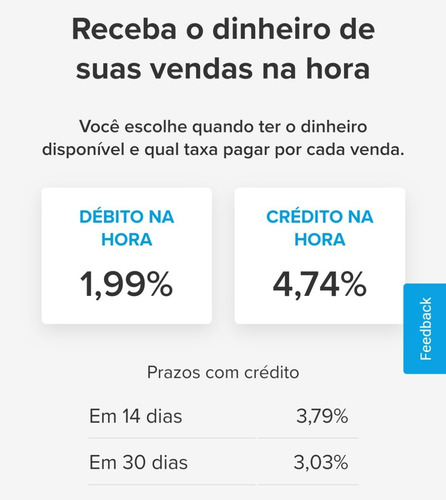 Receba o dinheiro de suas vendas na hora

Você escolhe quando ter o dinheiro disponível e qual taxa pagar por cada venda.

DÉBITO NA HORA

1,99%

CRÉDITO NA HORA

4,74%

Feedback

Prazos com crédito

| Em 14 dias | 3,79% |
|---|---|
| Em 30 dias | 3,03% |