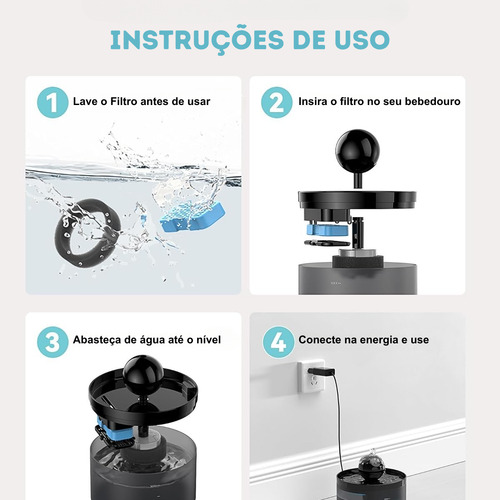 INSTRUÇÕES DE USO

1 Lave o Filtro antes de usar

2 Insira o filtro no seu bebedouro

3 Abasteça de água até o nível

4 Conecte na energia e use