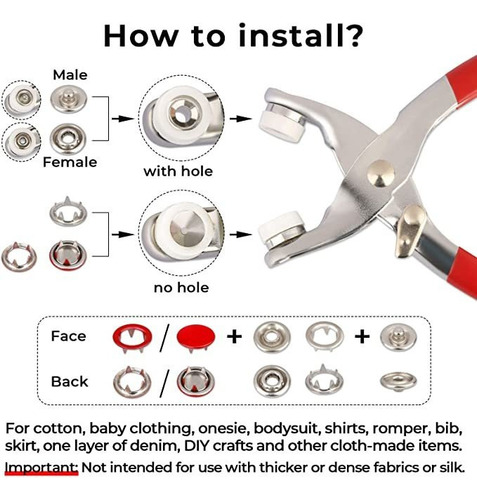 How to install?

Male

Female

with hole

no hole

Face / + +

Back /

For cotton, baby clothing, onesie, bodysuit, shirts, romper, bib, skirt, one layer of denim, DIY crafts and other cloth-made items.

Important: Not intended for use with thicker or dense fabrics or silk.