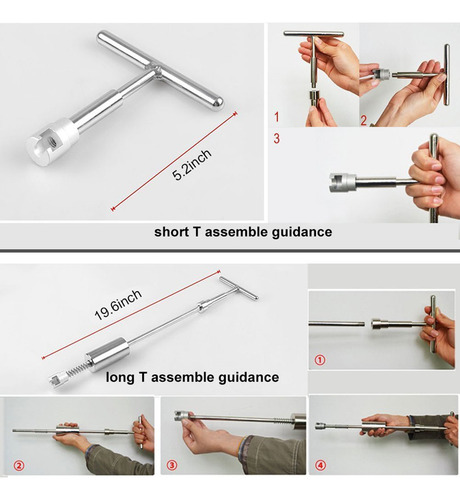 5.2inch

1

2

3

short T assemble guidance

19.6inch

long T assemble guidance

①

②

③

④