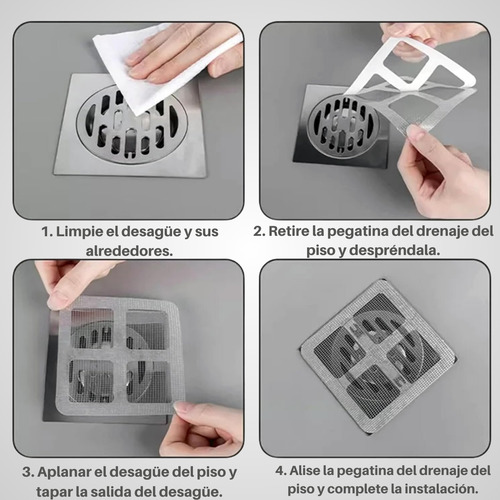 1. Limpie el desagüe y sus alrededores.

2. Retire la pegatina del drenaje del piso y despréndala.

3. Aplanar el desagüe del piso y tapar la salida del desagüe.

4. Alise la pegatina del drenaje del piso y complete la instalación.