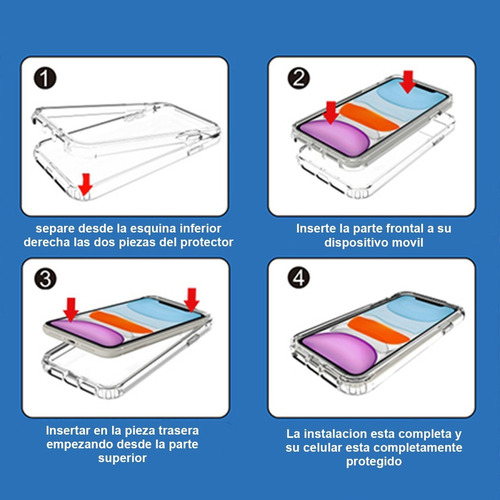 1

separe desde la esquina inferior derecha las dos piezas del protector

2

Inserte la parte frontal a su dispositivo movil

3

Insertar en la pieza trasera empezando desde la parte superior

4

La instalacion esta completa y su celular esta completamente protegido