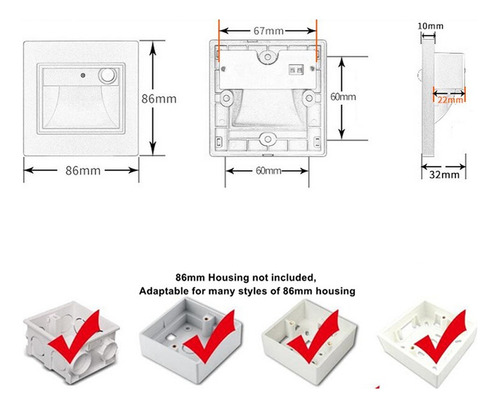 86mm

86mm

67mm

60mm

60mm

10mm

22mm

32mm

86mm Housing not included,
Adaptable for many styles of 86mm housing