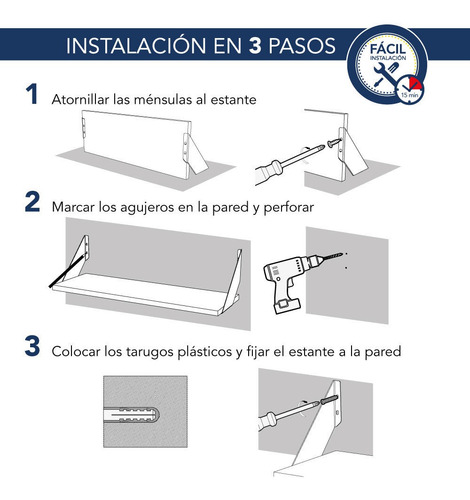 INSTALACIÓN EN 3 PASOS

FÁCIL
INSTALACIÓN
15 min

1 Atornillar las ménsulas al estante

2 Marcar los agujeros en la pared y perforar

3 Colocar los tarugos plásticos y fijar el estante a la pared