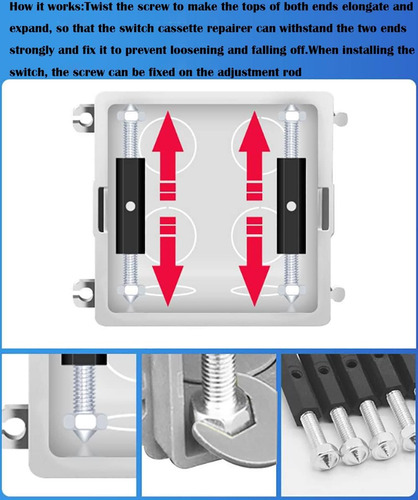 How it works:Twist the screw to make the tops of both ends elongate and expand, so that the switch cassette repairer can withstand the two ends strongly and fix it to prevent loosening and falling off.When installing the switch, the screw can be fixed on the adjustment rod