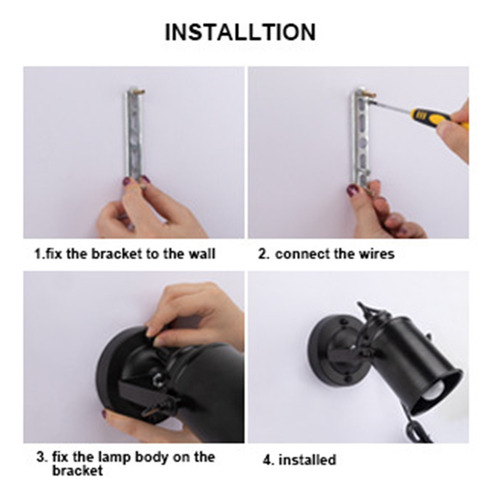 INSTALLTION

1.fix the bracket to the wall

2. connect the wires

3. fix the lamp body on the bracket

4. installed