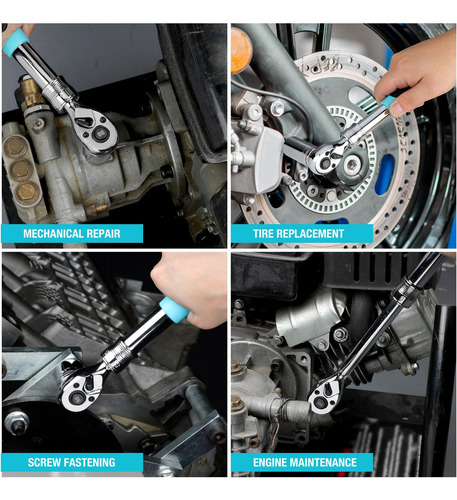 MECHANICAL REPAIR

TIRE REPLACEMENT

SCREW FASTENING

ENGINE MAINTENANCE