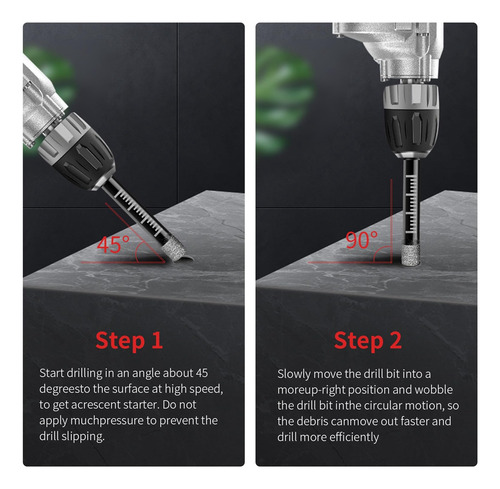 45°

Step 1

Start drilling in an angle about 45 degreesto the surface at high speed, to get acrescent starter. Do not apply muchpressure to prevent the drill slipping.

90°

Step 2

Slowly move the drill bit into a moreup-right position and wobble the drill bit inthe circular motion, so the debris canmove out faster and drill more efficiently