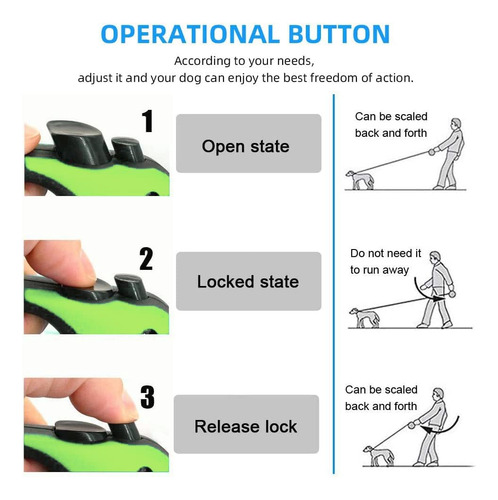 OPERATIONAL BUTTON

According to your needs,
adjust it and your dog can enjoy the best freedom of action.

1

Open state

Can be scaled back and forth

2

Locked state

Do not need it to run away

3

Release lock

Can be scaled back and forth