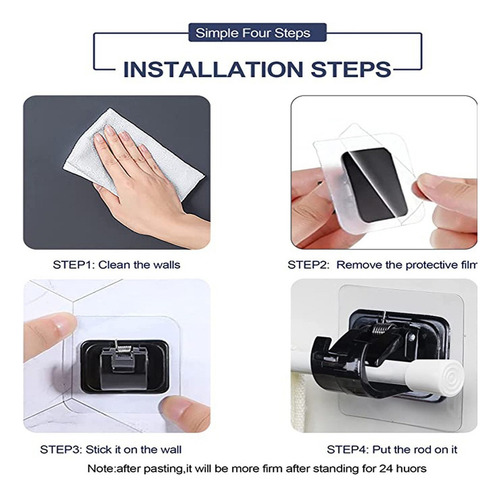 Simple Four Steps

INSTALLATION STEPS

STEP1: Clean the walls

STEP2: Remove the protective film

STEP3: Stick it on the wall

STEP4: Put the rod on it

Note:after pasting,it will be more firm after standing for 24 huors