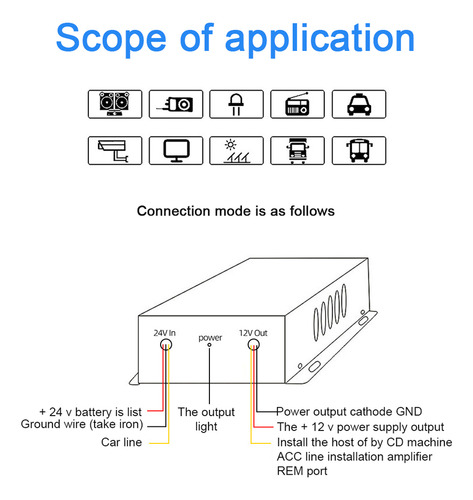 Scope of application

Connection mode is as follows

24V In
power
12V Out

+ 24 v battery is list
Ground wire (take iron)
Car line

The output light

Power output cathode GND
The + 12 v power supply output
Install the host of by CD machine ACC line installation amplifier REM port