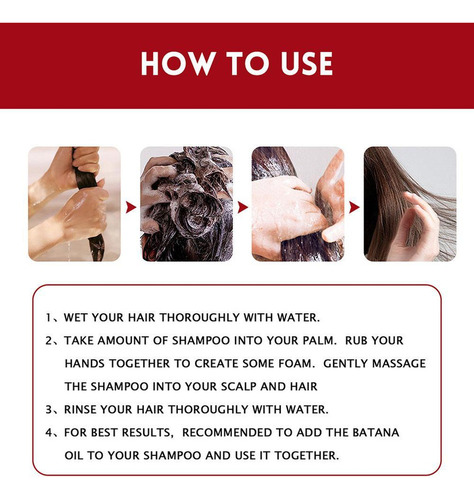 HOW TO USE

1、WET YOUR HAIR THOROUGHLY WITH WATER.

2、TAKE AMOUNT OF SHAMPOO INTO YOUR PALM. RUB YOUR HANDS TOGETHER TO CREATE SOME FOAM. GENTLY MASSAGE THE SHAMPOO INTO YOUR SCALP AND HAIR

3、RINSE YOUR HAIR THOROUGHLY WITH WATER.

4、FOR BEST RESULTS, RECOMMENDED TO ADD THE BATANA OIL TO YOUR SHAMPOO AND USE IT TOGETHER.