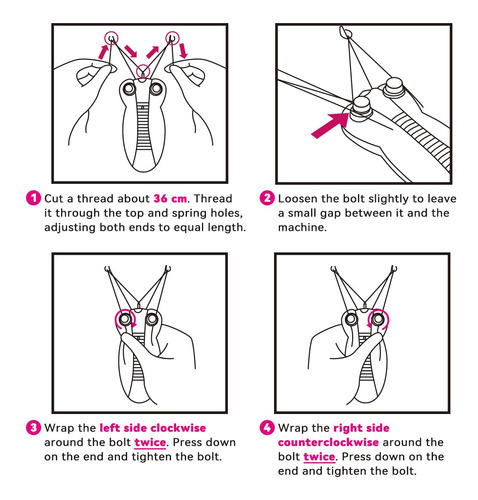 1 Cut a thread about 36 cm. Thread it through the top and spring holes, adjusting both ends to equal length.

2 Loosen the bolt slightly to leave a small gap between it and the machine.

3 Wrap the left side clockwise around the bolt twice. Press down on the end and tighten the bolt.

4 Wrap the right side counterclockwise around the bolt twice. Press down on the end and tighten the bolt.