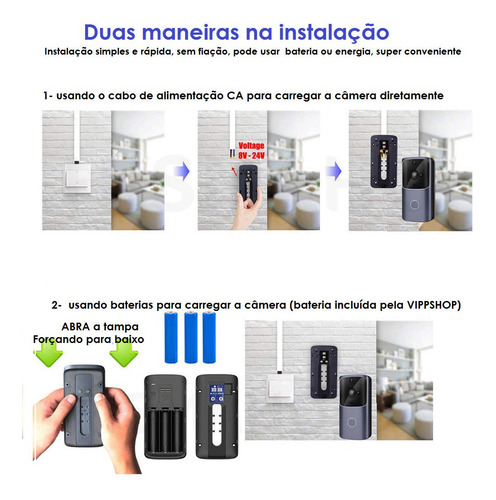 Duas maneiras na instalação
Instalação simples e rápida, sem fiação, pode usar bateria ou energia, super conveniente

1- usando o cabo de alimentação CA para carregar a câmera diretamente

Voltage
8V - 24V

2- usando baterias para carregar a câmera (bateria incluída pela VIPPSHOP)

ABRA a tampa
Forçando para baixo