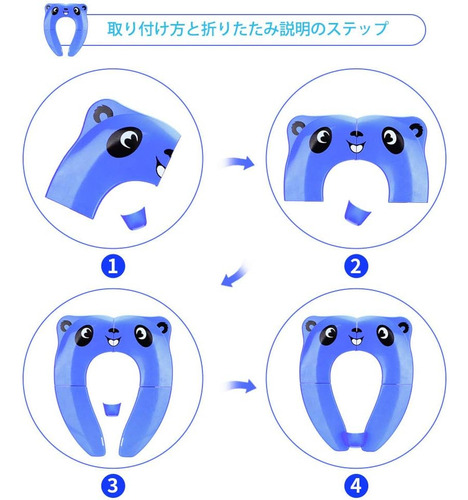 取り付け方と折りたたみ説明のステップ

1

2

3

4