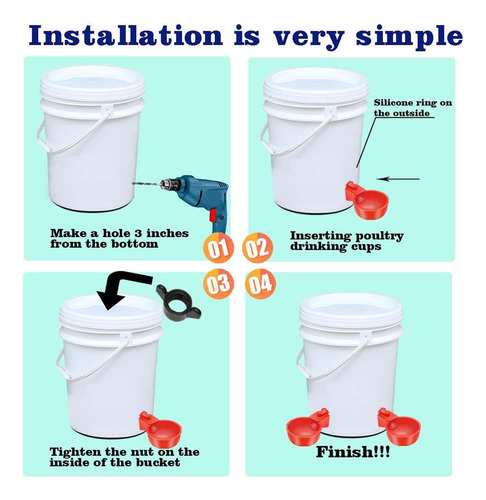 Installation is very simple

Make a hole 3 inches from the bottom

01

Silicone ring on the outside

Inserting poultry drinking cups

02

03

Tighten the nut on the inside of the bucket

04

Finish!!!