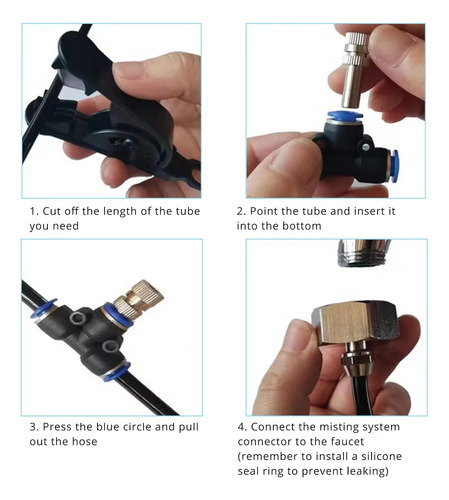 1. Cut off the length of the tube you need

2. Point the tube and insert it into the bottom

3. Press the blue circle and pull out the hose

4. Connect the misting system connector to the faucet (remember to install a silicone seal ring to prevent leaking)