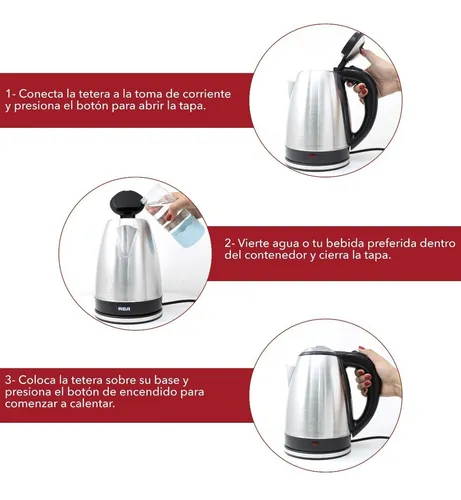 1- Conecta la tetera a la toma de corriente y presiona el botón para abrir la tapa.

RCA

2- Vierte agua o tu bebida preferida dentro del contenedor y cierra la tapa.

3- Coloca la tetera sobre su base y presiona el botón de encendido para comenzar a calentar.