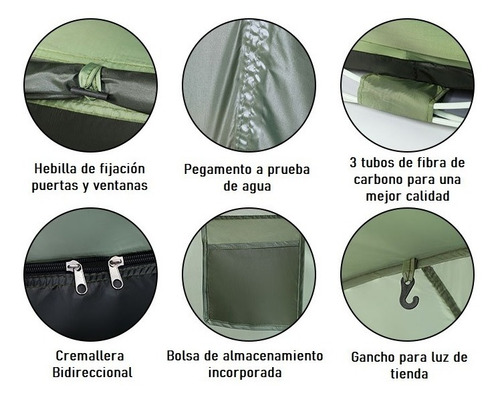 Hebilla de fijación puertas y ventanas

Pegamento a prueba de agua

3 tubos de fibra de carbono para una mejor calidad

Cremallera Bidireccional

Bolsa de almacenamiento incorporada

Gancho para luz de tienda